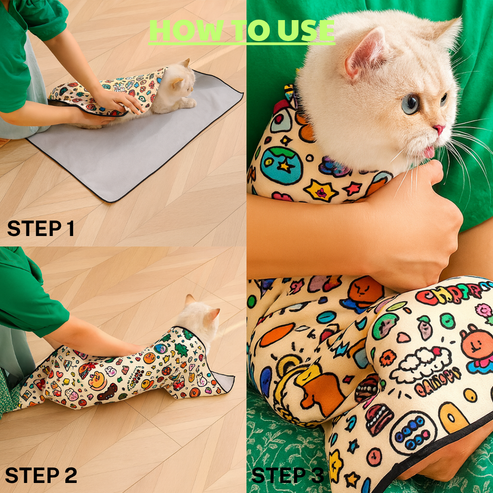 HOW TO USE

STEP 1

STEP 2

STEP 3