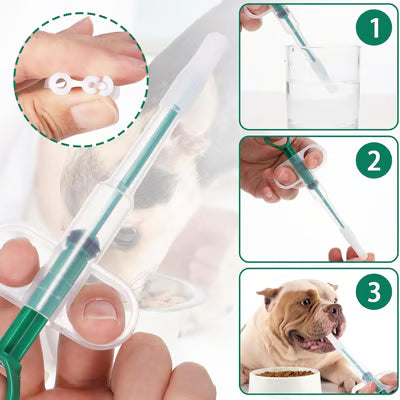 1

2

3