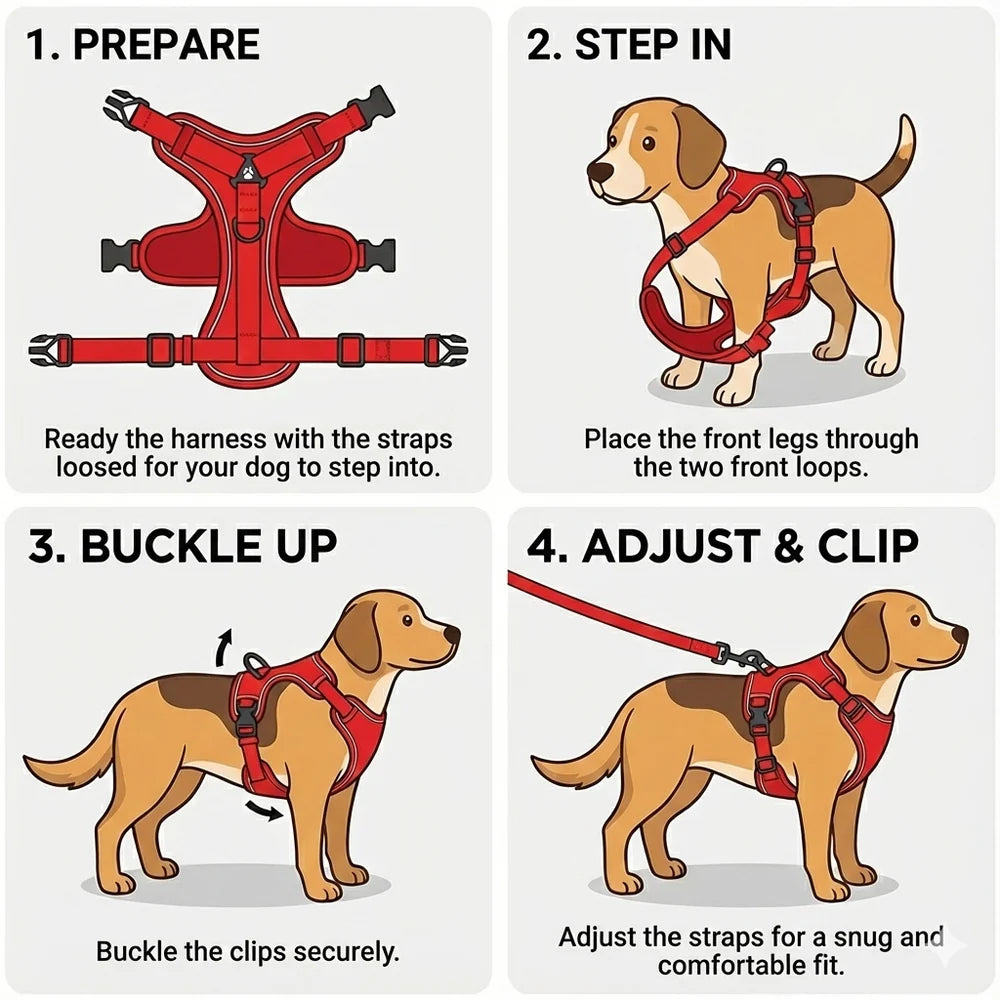 1. PREPARE

Ready the harness with the straps loosed for your dog to step into.

2. STEP IN

Place the front legs through the two front loops.

3. BUCKLE UP

Buckle the clips securely.

4. ADJUST & CLIP

Adjust the straps for a snug and comfortable fit.